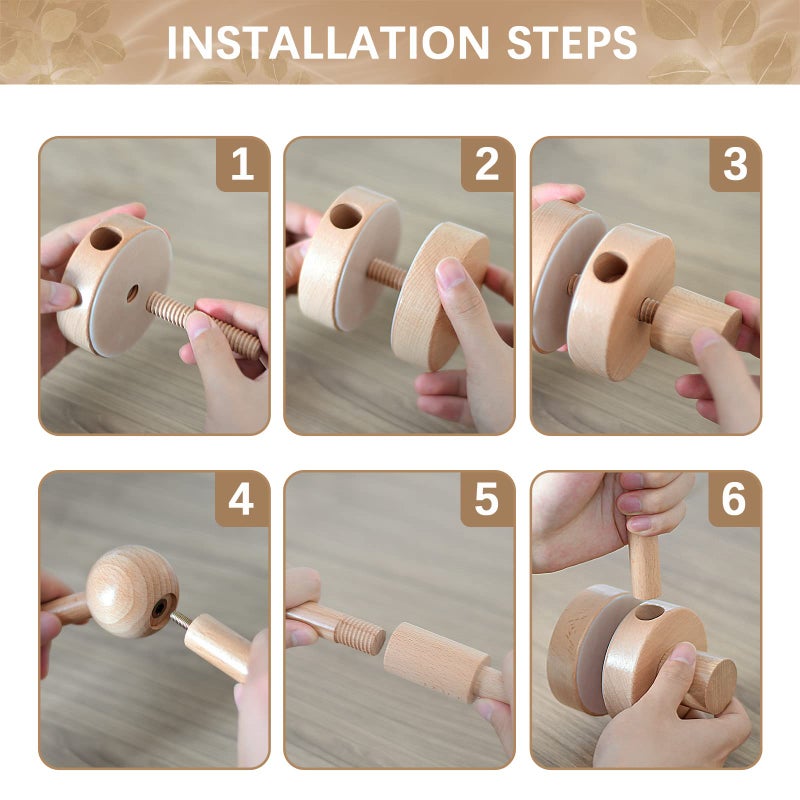 INSTALLATION STEPS

1

2

3

4

5

6